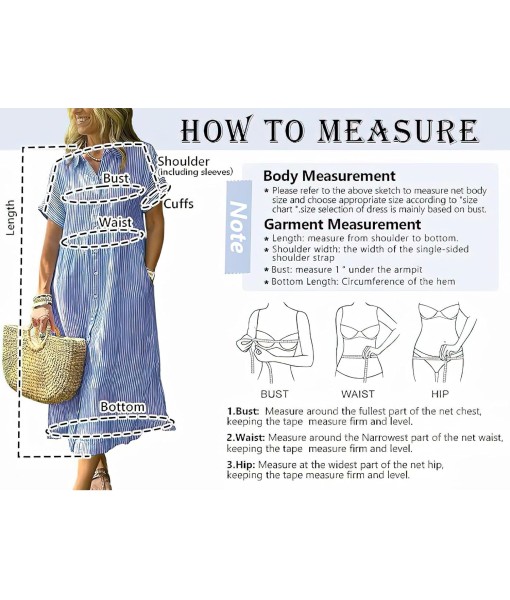 HOW TO MEASURE

Length

Shoulder
(including sleeves)

Bust

Cuffs

Waist

Bottom

Note

Body Measurement
★ Please refer to the above sketch to measure net body size and choose appropriate size according to "size chart ",size selection of dress is mainly based on bust.

Garment Measurement
★ Length: measure from shoulder to bottom.
★ Shoulder width: the width of the single-sided shoulder strap
★ Bust: measure 1 " under the armpit
★ Bottom Length: Circumference of the hem

BUST

WAIST

HIP

1.Bust: Measure around the fullest part of the net chest, keeping the tape measure firm and level.

2.Waist: Measure around the Narrowest part of the net waist, keeping the tape measure firm and level.

3.Hip: Measure at the widest part of the net hip, keeping the tape measure firm and level.