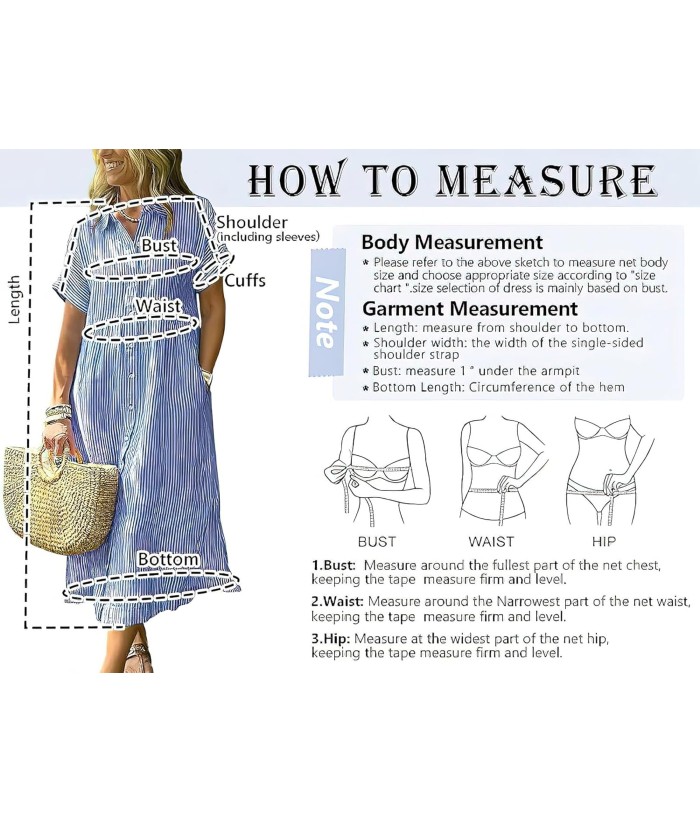 HOW TO MEASURE

Length

Shoulder
(including sleeves)

Bust

Cuffs

Waist

Bottom

Note

Body Measurement
* Please refer to the above sketch to measure net body size and choose appropriate size according to "size chart ".size selection of dress is mainly based on bust.

Garment Measurement
* Length: measure from shoulder to bottom.
* Shoulder width: the width of the single-sided shoulder strap
* Bust: measure 1 " under the armpit
* Bottom Length: Circumference of the hem

BUST
WAIST
HIP

1.Bust: Measure around the fullest part of the net chest, keeping the tape measure firm and level.

2.Waist: Measure around the Narrowest part of the net waist, keeping the tape measure firm and level.

3.Hip: Measure at the widest part of the net hip, keeping the tape measure firm and level.